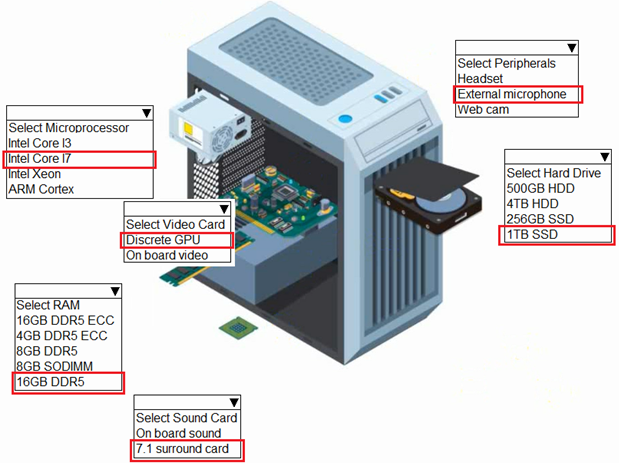 Select Peripherals
Headset
External microphone
Web cam

Select Microprocessor
Intel Core I3
Intel Core I7
Intel Xeon
ARM Cortex

Select Hard Drive
500GB HDD
4TB HDD
256GB SSD
1TB SSD

Select Video Card
Discrete GPU
On board video

Select RAM
16GB DDR5 ECC
4GB DDR5 ECC
8GB DDR5
8GB SODIMM
16GB DDR5

Select Sound Card
On board sound
7.1 surround card